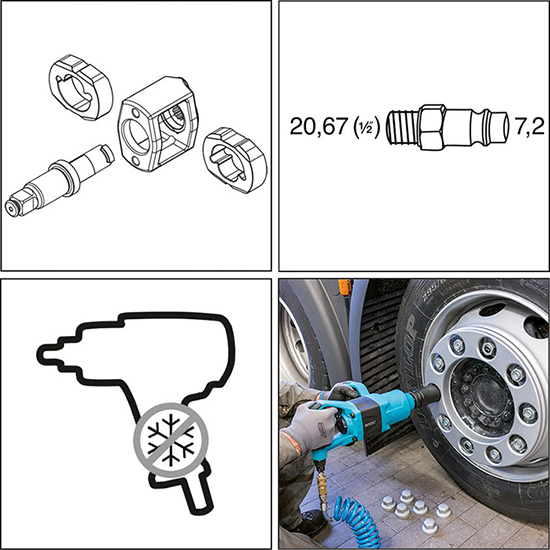 20,67 (½") 7,2

DUNLOP