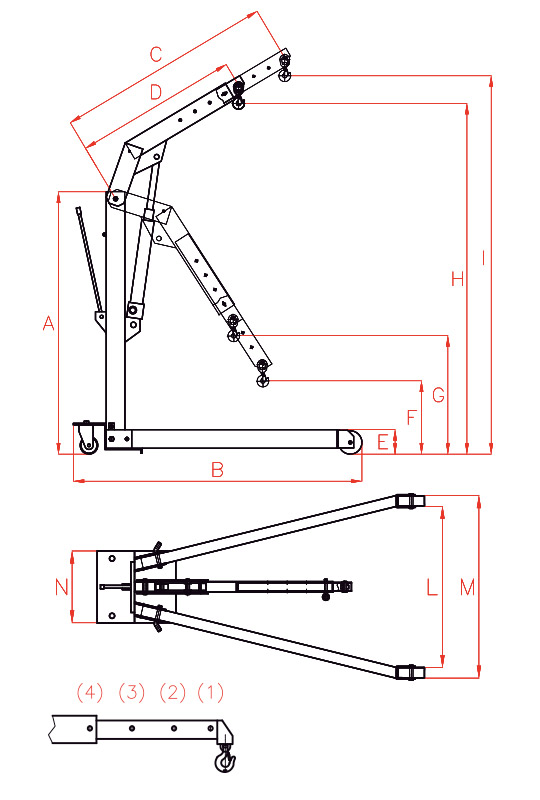 C
D
A
H
I
G
F
E
B
N
L
M
(4) (3) (2) (1)